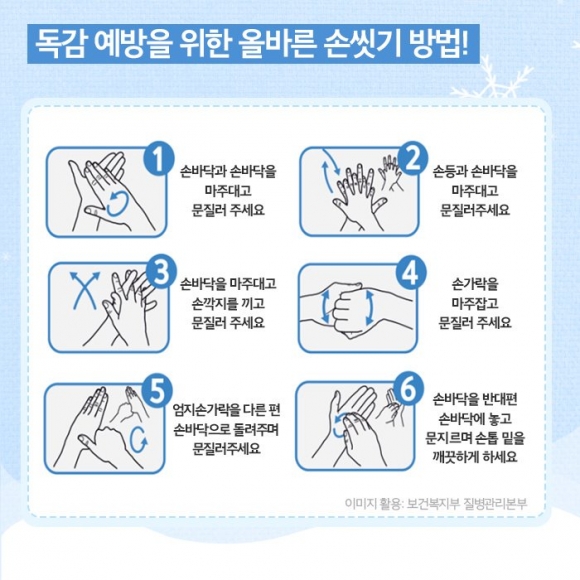 독감 예방을 위한 올바른 손씻기 방법!

1
손바닥과 손바닥을 마주대고 문질러 주세요

2
손등과 손바닥을 마주대고 문질러주세요

3
손바닥을 마주대고 손깍지를 끼고 문질러 주세요

4
손가락을 마주잡고 문질러 주세요

5
엄지손가락을 다른 편 손바닥으로 돌려주며 문질러주세요

6
손바닥을 반대편 손바닥에 놓고 문지르며 손톱 밑을 깨끗하게 하세요

이미지 활용: 보건복지부 질병관리본부